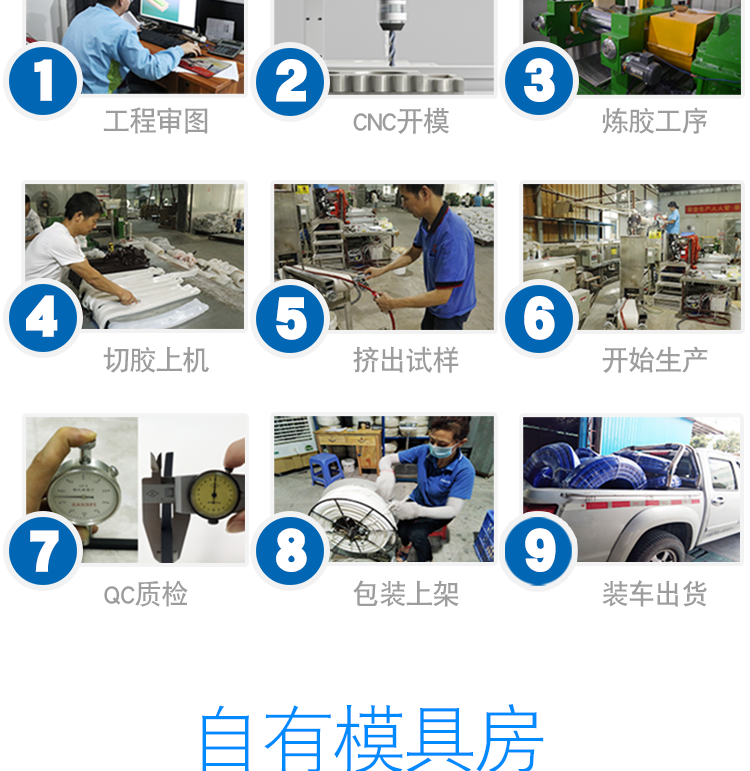 1
工程审图

2
CNC开模

3
炼胶工序

4
切胶上机

5
挤出试样

6
开始生产

7
QC质检

8
包装上架

9
装车出货

自有模具房